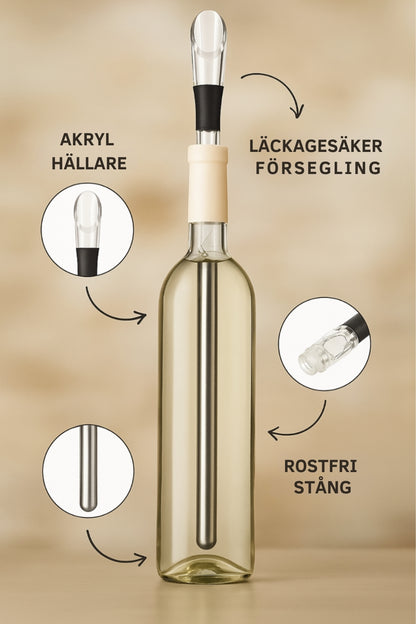 AKRYL HÄLLARE

LÄCKAGESÄKER FÖRSEGLING

ROSTFRI STÅNG