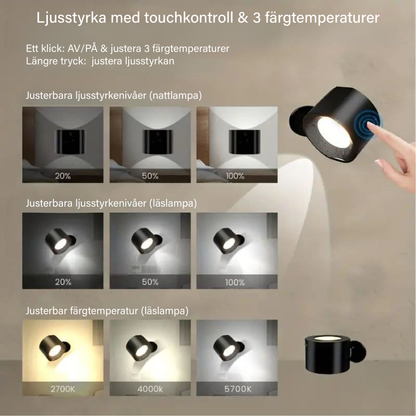 Ljusstyrka med touchkontroll & 3 färgtemperaturer

Ett klick: AV/PÅ & justera 3 färgtemperaturer
Längre tryck: justera ljusstyrkan

Justerbara ljusstyrkenivåer (nattlampa)

20%

50%

100%

Justerbara ljusstyrkenivåer (läslampa)

20%

50%

100%

Justerbar färgtemperatur (läslampa)

2700K

4000k

5700K