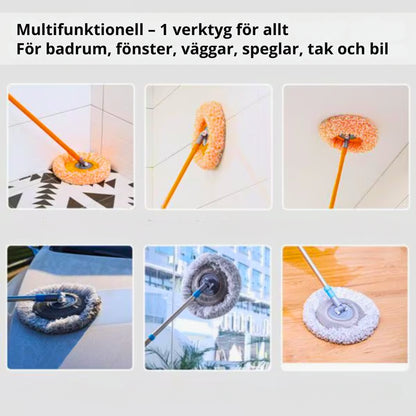 Multifunktionell – 1 verktyg för allt
För badrum, fönster, väggar, speglar, tak och bil